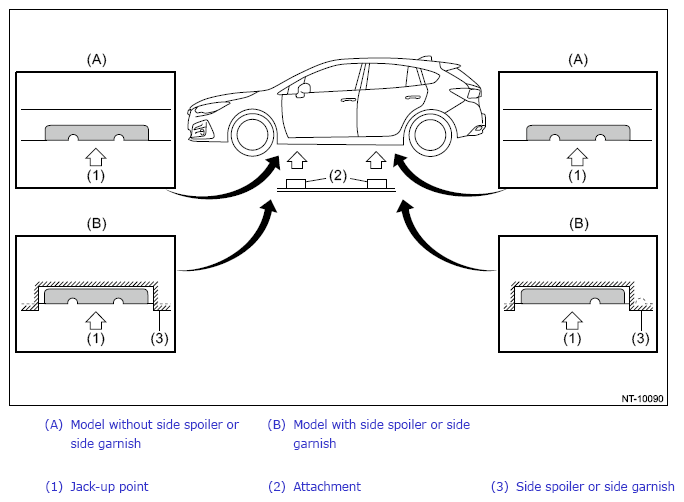 (A)

(1)

(B)

(1)

(3)

(2)

(A)

(1)

(B)

(1)

(3)

NT-10090

(A) Model without side spoiler or side garnish

(B) Model with side spoiler or side garnish

(1) Jack-up point

(2) Attachment

(3) Side spoiler or side garnish