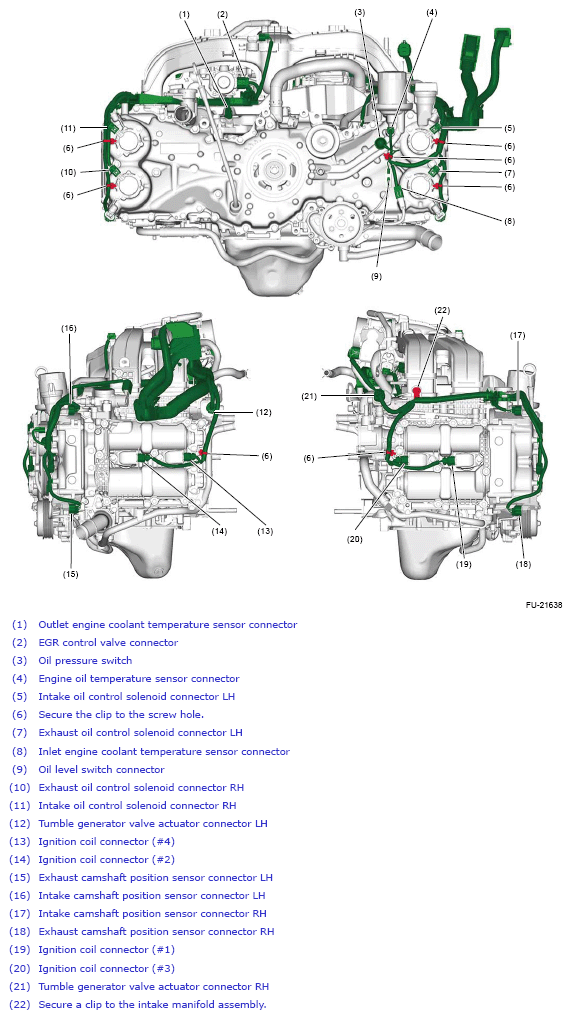 (1) (2) (3) (4)
(11) (6) (10) (6)
(5) (6) (6) (7) (6) (8)
(9)

(16) (12) (6) (14) (13) (15)
(22) (17) (21) (6) (20) (19) (18)

FU-21638

(1) Outlet engine coolant temperature sensor connector
(2) EGR control valve connector
(3) Oil pressure switch
(4) Engine oil temperature sensor connector
(5) Intake oil control solenoid connector LH
(6) Secure the clip to the screw hole.
(7) Exhaust oil control solenoid connector LH
(8) Inlet engine coolant temperature sensor connector
(9) Oil level switch connector
(10) Exhaust oil control solenoid connector RH
(11) Intake oil control solenoid connector RH
(12) Tumble generator valve actuator connector LH
(13) Ignition coil connector (#4)
(14) Ignition coil connector (#2)
(15) Exhaust camshaft position sensor connector LH
(16) Intake camshaft position sensor connector LH
(17) Intake camshaft position sensor connector RH
(18) Exhaust camshaft position sensor connector RH
(19) Ignition coil connector (#1)
(20) Ignition coil connector (#3)
(21) Tumble generator valve actuator connector RH
(22) Secure a clip to the intake manifold assembly.