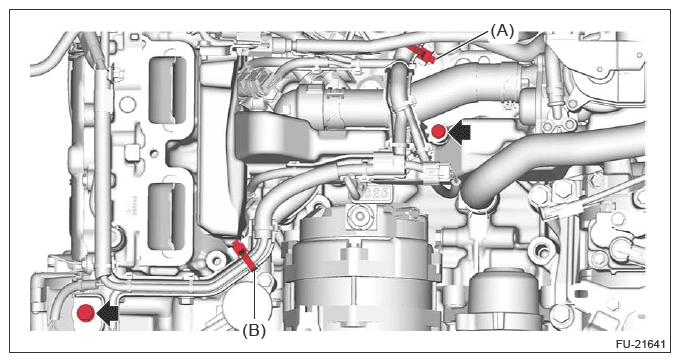 (A)

(B)

FU-21641