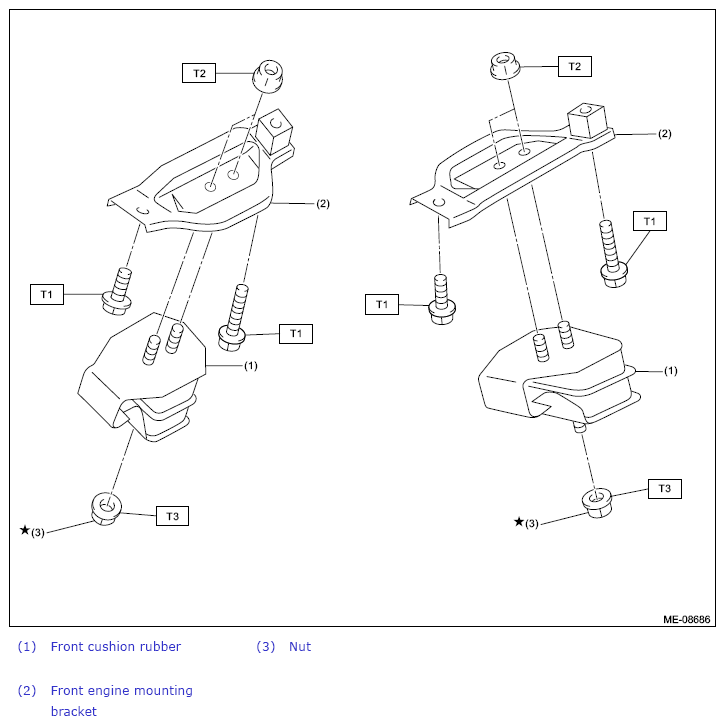 T2
(2)
T1
T1
(1)
T3
★(3)

T2
(2)
T1
T1
(1)
T3
★(3)

ME-08686

(1) Front cushion rubber
(2) Front engine mounting bracket
(3) Nut