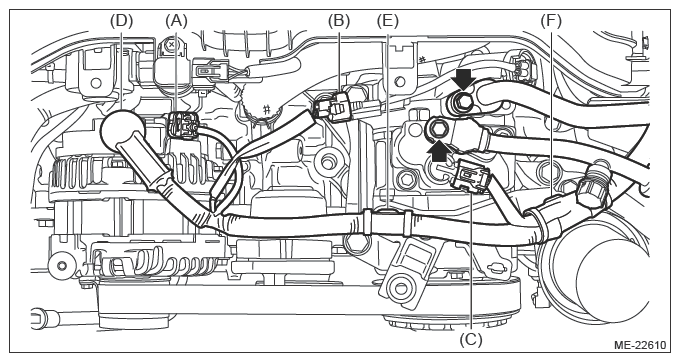 (D) (A) (B) (E) (F)

(C)

ME-22610