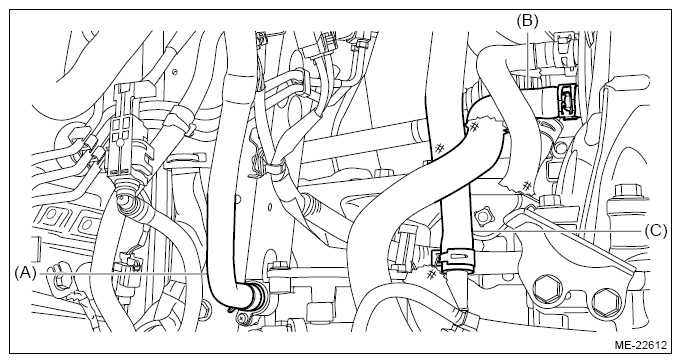 (B)
(C)
(A)
ME-22612