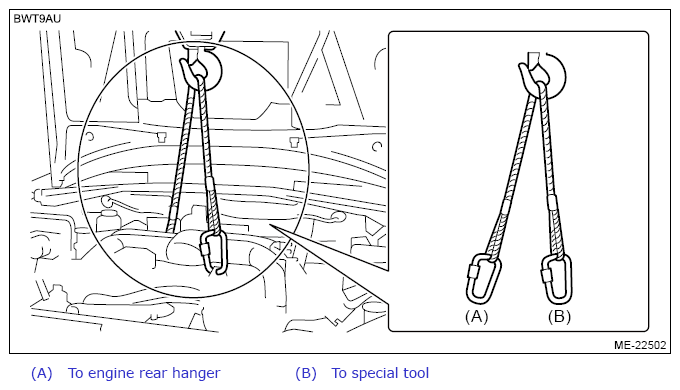 BWT9AU

(A)

(B)

ME-22502

(A) To engine rear hanger (B) To special tool