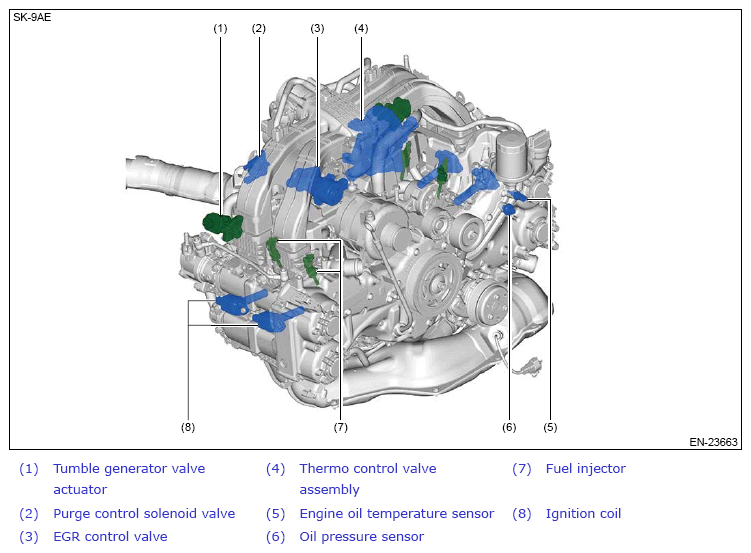 SK-9AE

(1) (2) (3) (4)

(8) (7) (6) (5)

EN-23663

(1) Tumble generator valve actuator
(2) Purge control solenoid valve
(3) EGR control valve

(4) Thermo control valve assembly
(5) Engine oil temperature sensor
(6) Oil pressure sensor

(7) Fuel injector
(8) Ignition coil