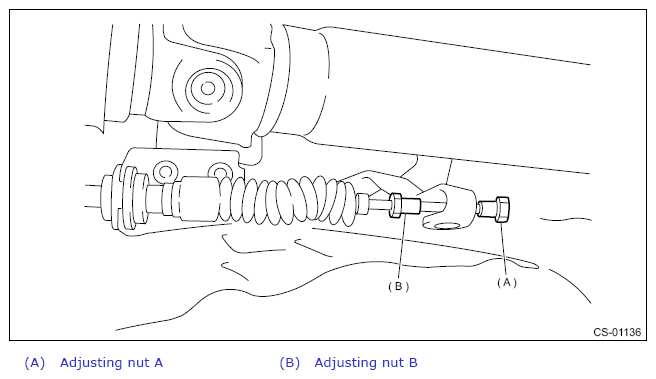 (B)

(A)

CS-01136

(A) Adjusting nut A

(B) Adjusting nut B