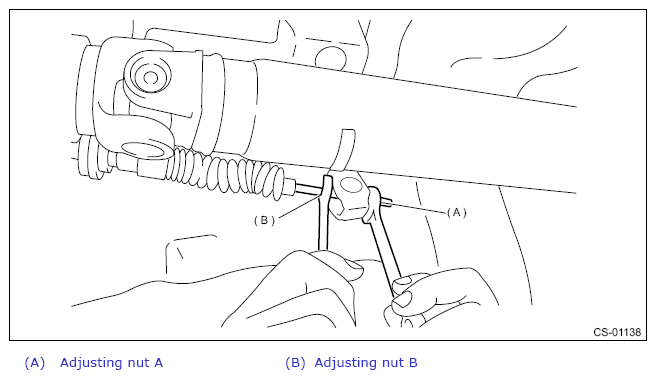 (B)

(A)

CS-01138

(A) Adjusting nut A

(B) Adjusting nut B