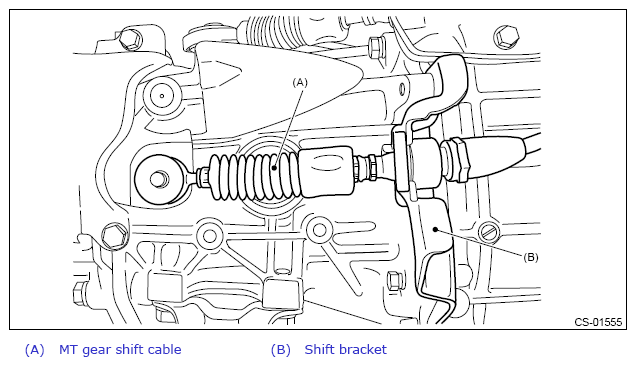 (A)

(B)

CS-01555

(A) MT gear shift cable

(B) Shift bracket