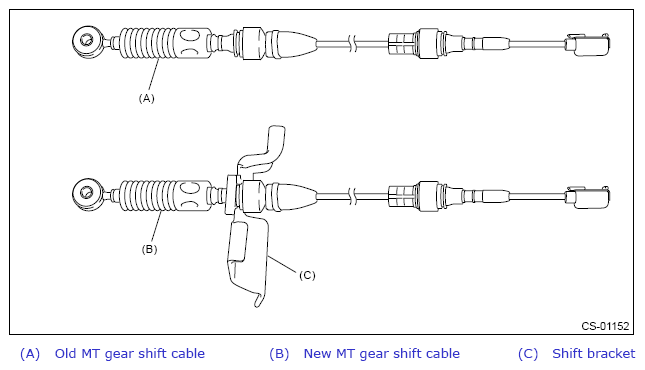 (A)

(B)

(C)

CS-01152

(A) Old MT gear shift cable (B) New MT gear shift cable (C) Shift bracket