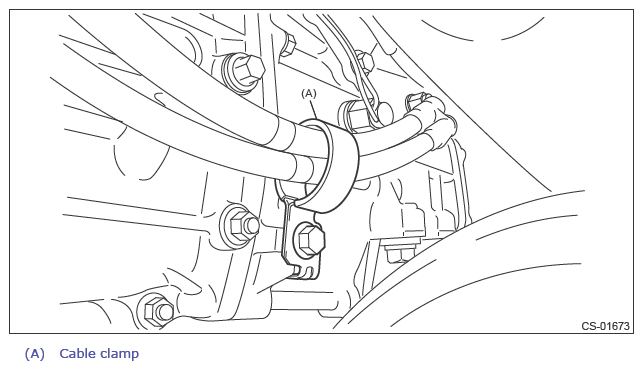 (A)

CS-01673

(A) Cable clamp