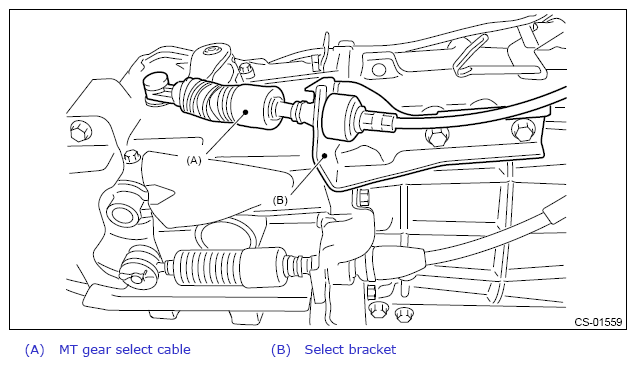 (A)

(B)

CS-01559

(A) MT gear select cable (B) Select bracket