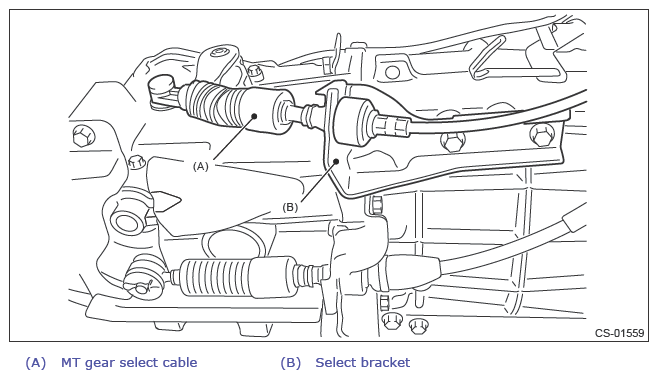 (A)

(B)

CS-01559

(A) MT gear select cable (B) Select bracket