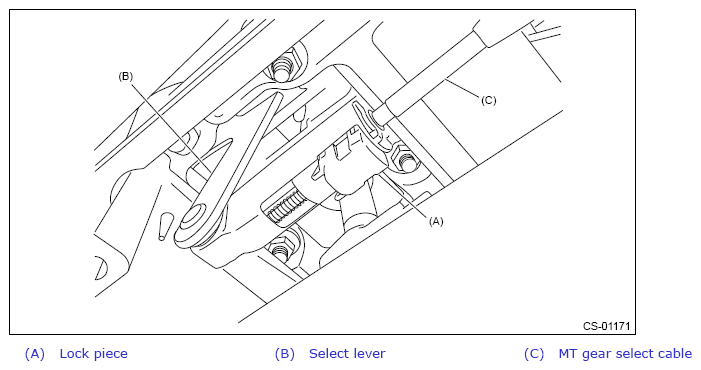 (B)
(C)
(A)
CS-01171

(A) Lock piece
(B) Select lever
(C) MT gear select cable