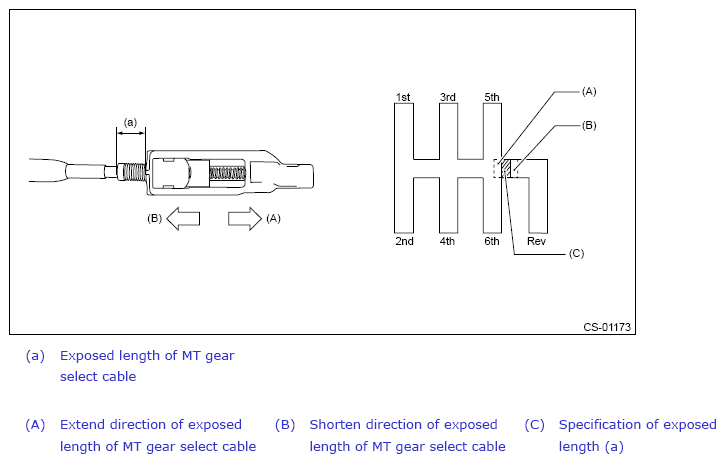 (a)

(B)

(A)

1st 3rd 5th

(A)

(B)

2nd 4th 6th Rev

(C)

CS-01173

(a) Exposed length of MT gear select cable

(A) Extend direction of exposed length of MT gear select cable

(B) Shorten direction of exposed length of MT gear select cable

(C) Specification of exposed length (a)