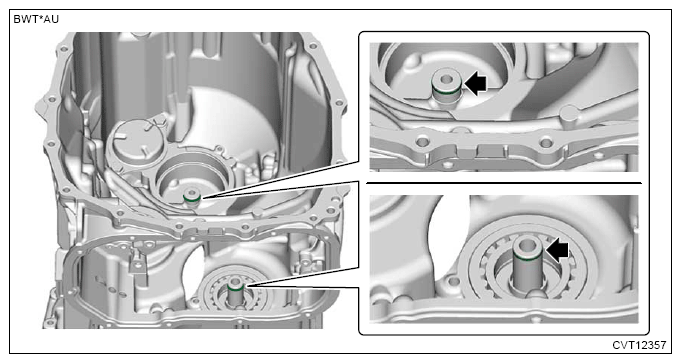 BWT*AU

CVT12357