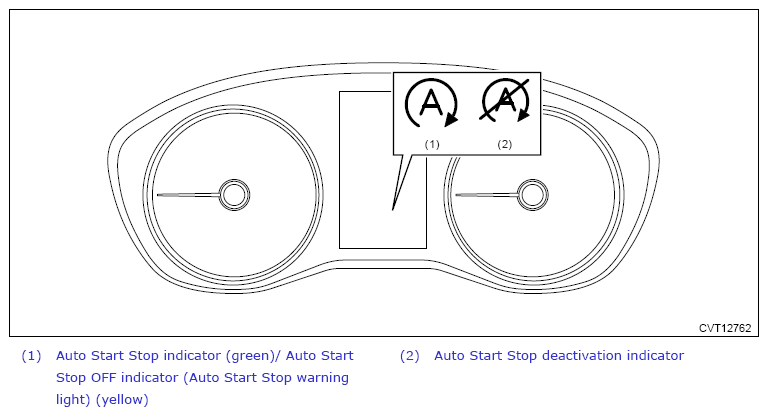 A

A

(1)

(2)

CVT12762

(1) Auto Start Stop indicator (green)/ Auto Start Stop OFF indicator (Auto Start Stop warning light) (yellow)

(2) Auto Start Stop deactivation indicator