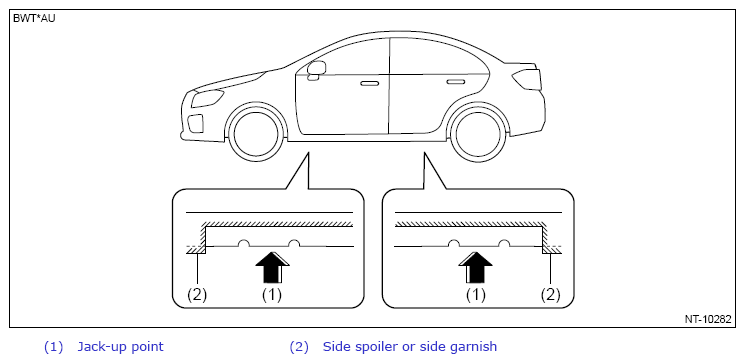 BWT*AU

(2) (1)

(1) (2)

NT-10282

(1) Jack-up point (2) Side spoiler or side garnish