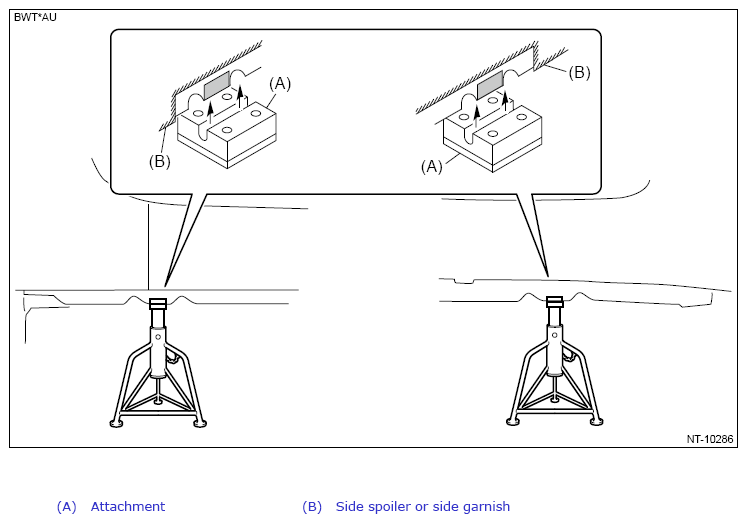 BWT*AU

(A)

(B)

(B)

(A)

NT-10286

(A) Attachment

(B) Side spoiler or side garnish