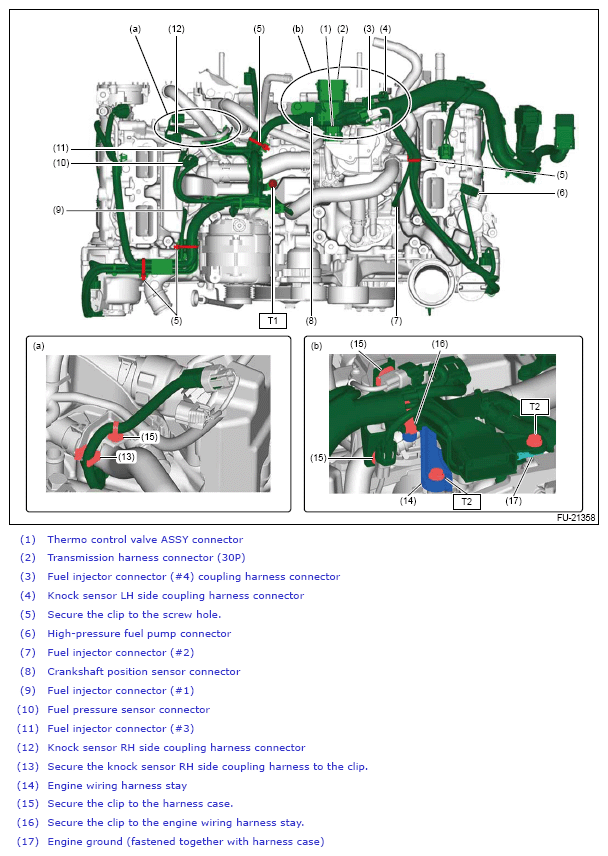 (a) (12) (5) (b) (1) (2) (3) (4)

(11)
(10)
(9)
(5)
(6)
(5)
T1
(8)
(7)

(a)
(15)
(13)

(b)
(15) (16)
T2
(15)
(14) T2 (17)

FU-21358

(1) Thermo control valve ASSY connector
(2) Transmission harness connector (30P)
(3) Fuel injector connector (#4) coupling harness connector
(4) Knock sensor LH side coupling harness connector
(5) Secure the clip to the screw hole.
(6) High-pressure fuel pump connector
(7) Fuel injector connector (#2)
(8) Crankshaft position sensor connector
(9) Fuel injector connector (#1)
(10) Fuel pressure sensor connector
(11) Fuel injector connector (#3)
(12) Knock sensor RH side coupling harness connector
(13) Secure the knock sensor RH side coupling harness to the clip.
(14) Engine wiring harness stay
(15) Secure the clip to the harness case.
(16) Secure the clip to the engine wiring harness stay.
(17) Engine ground (fastened together with harness case)