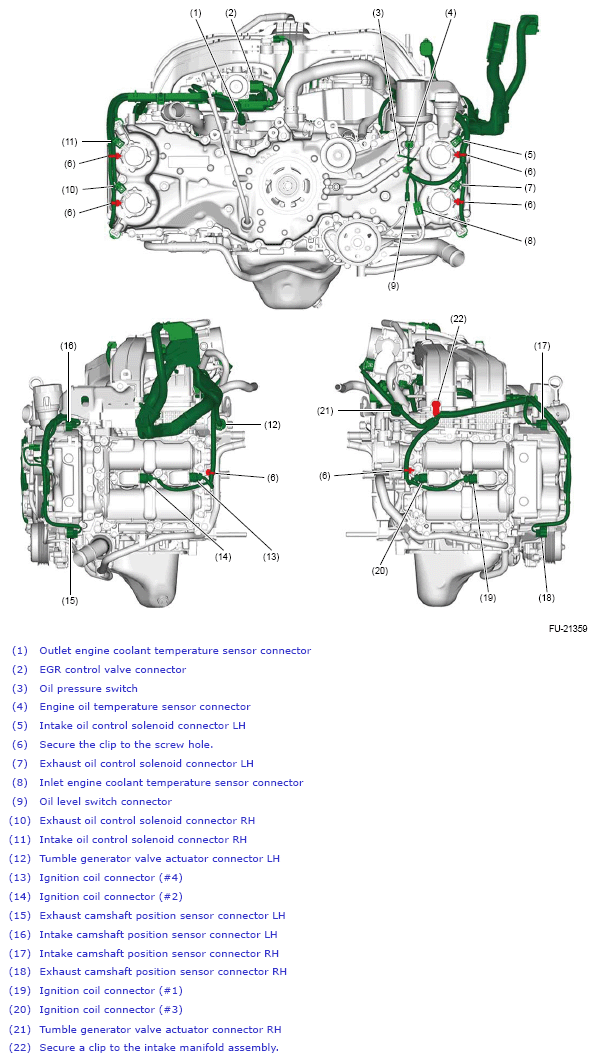 (1)
(2)
(3)
(4)
(11)
(6)
(10)
(6)
(5)
(6)
(7)
(6)
(8)
(9)
(16)
(12)
(6)
(14)
(13)
(15)
(22)
(17)
(21)
(6)
(20)
(19)
(18)

FU-21359

(1) Outlet engine coolant temperature sensor connector
(2) EGR control valve connector
(3) Oil pressure switch
(4) Engine oil temperature sensor connector
(5) Intake oil control solenoid connector LH
(6) Secure the clip to the screw hole.
(7) Exhaust oil control solenoid connector LH
(8) Inlet engine coolant temperature sensor connector
(9) Oil level switch connector
(10) Exhaust oil control solenoid connector RH
(11) Intake oil control solenoid connector RH
(12) Tumble generator valve actuator connector LH
(13) Ignition coil connector (#4)
(14) Ignition coil connector (#2)
(15) Exhaust camshaft position sensor connector LH
(16) Intake camshaft position sensor connector LH
(17) Intake camshaft position sensor connector RH
(18) Exhaust camshaft position sensor connector RH
(19) Ignition coil connector (#1)
(20) Ignition coil connector (#3)
(21) Tumble generator valve actuator connector RH
(22) Secure a clip to the intake manifold assembly.