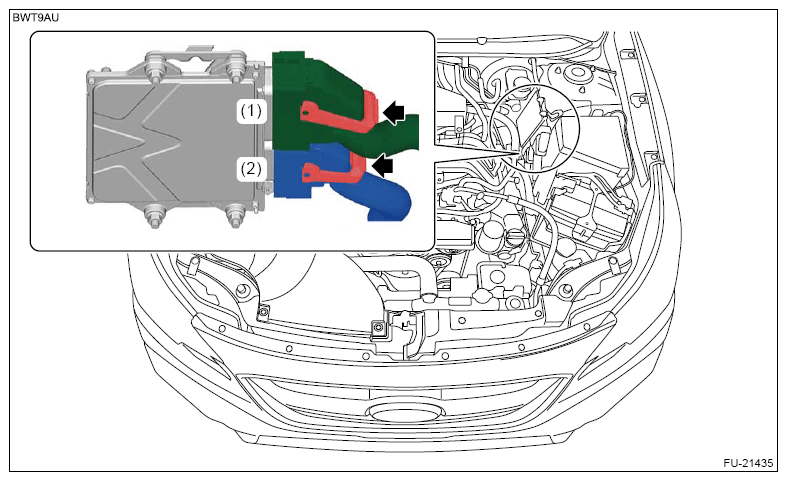 BWT9AU

(1)

(2)

FU-21435