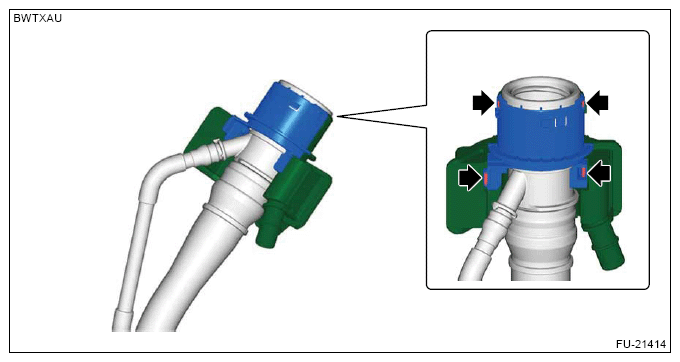 BWTXAU

FU-21414