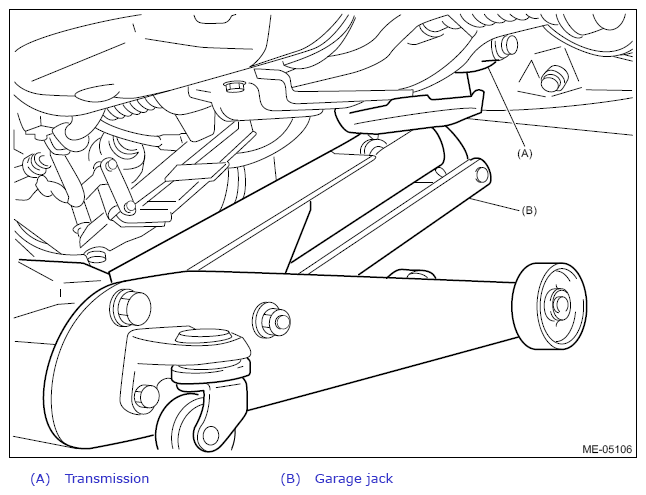 (A)

(B)

ME-05106

(A) Transmission

(B) Garage jack