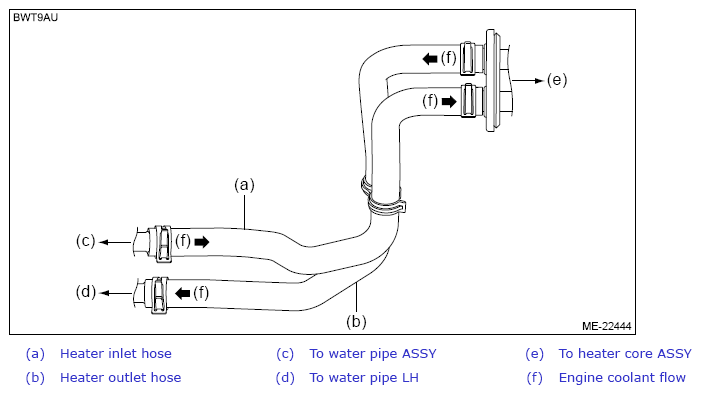 BWT9AU

(f)
(e)
(f)
(a)
(c)
(f)
(d)
(f)
(b)
ME-22444

(a) Heater inlet hose
(b) Heater outlet hose
(c) To water pipe ASSY
(d) To water pipe LH
(e) To heater core ASSY
(f) Engine coolant flow