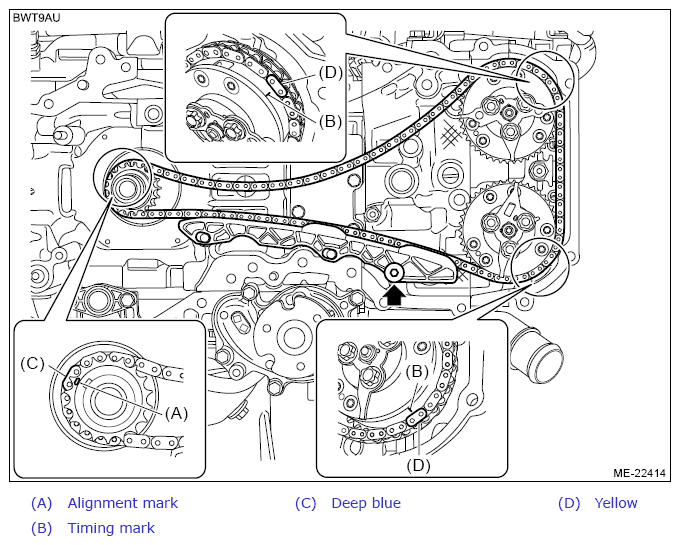 BWT9AU

(D)
(B)

(C)
(A)

(B)
(D)

ME-22414

(A) Alignment mark
(B) Timing mark
(C) Deep blue
(D) Yellow