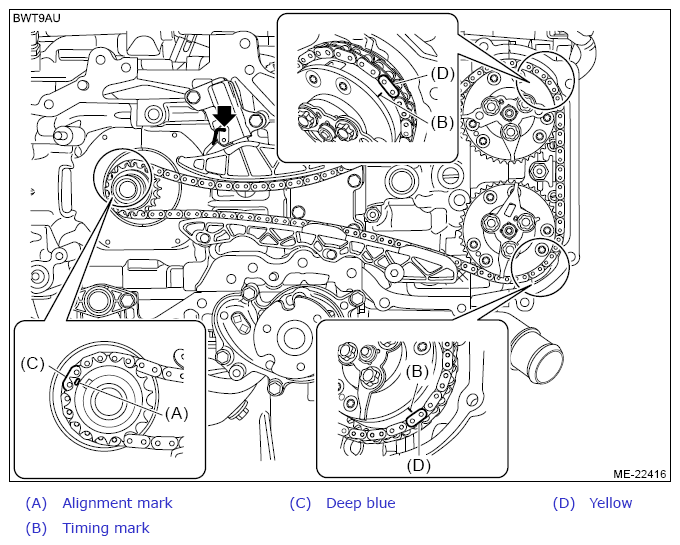 BWT9AU

(D)
(B)

(C)
(A)

(B)
(D)

ME-22416

(A) Alignment mark
(B) Timing mark
(C) Deep blue
(D) Yellow