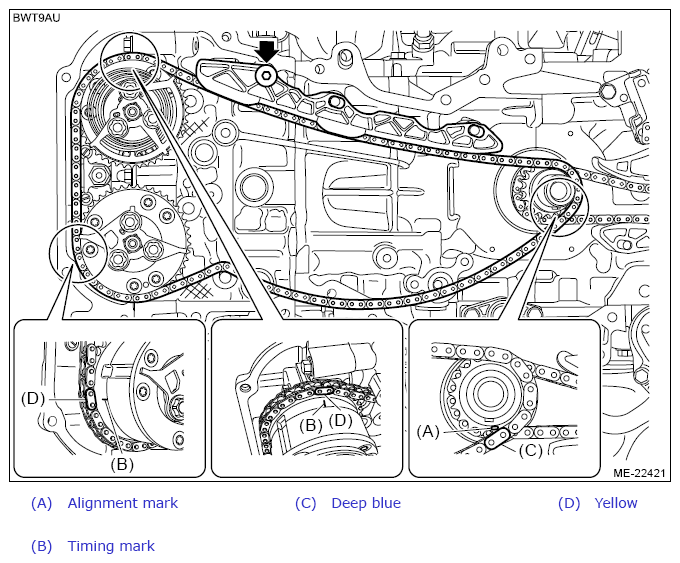 BWT9AU

(D)

(B)

(B) (D)

(A)

(C)

ME-22421

(A) Alignment mark

(C) Deep blue

(D) Yellow

(B) Timing mark