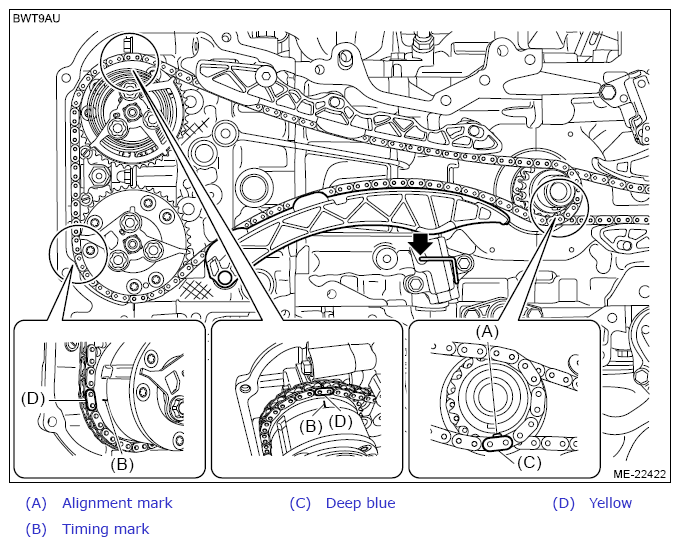 BWT9AU

(D)

(B)

(B) (D)

(A)

(C)

ME-22422

(A) Alignment mark (C) Deep blue (D) Yellow

(B) Timing mark