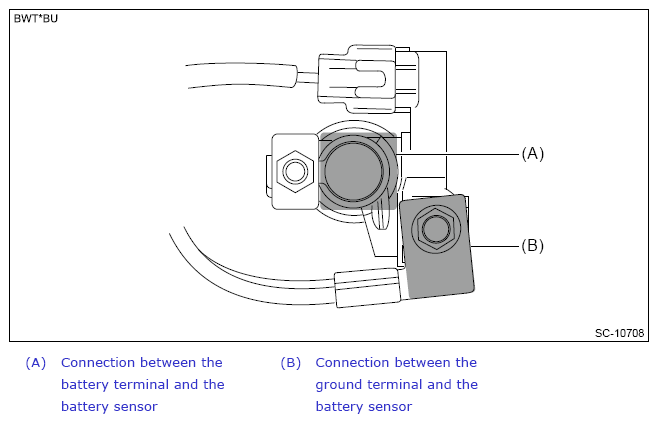 BWT*BU

(A)

(B)

SC-10708

(A) Connection between the battery terminal and the battery sensor

(B) Connection between the ground terminal and the battery sensor