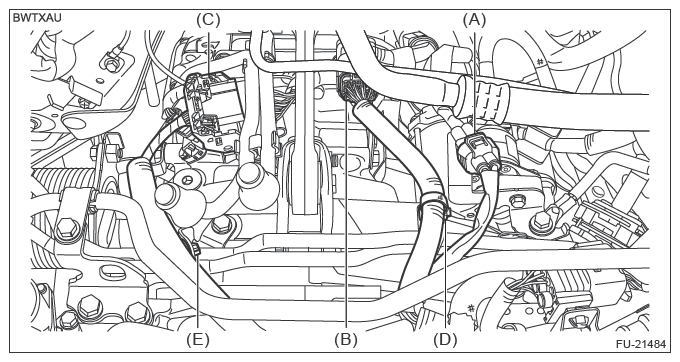 BWTXAU
(C)
(A)
(E)
(B)
(D)
FU-21484