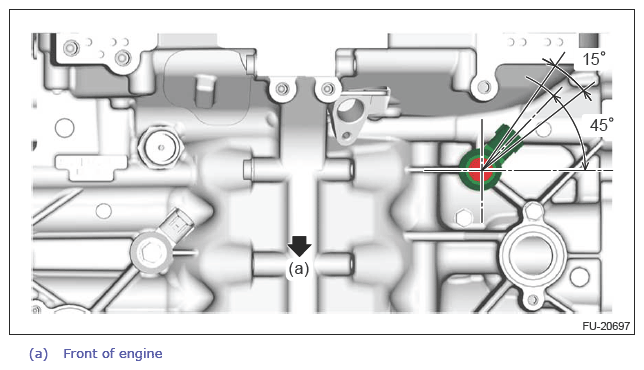 15°

45°

(a)

FU-20697

(a) Front of engine