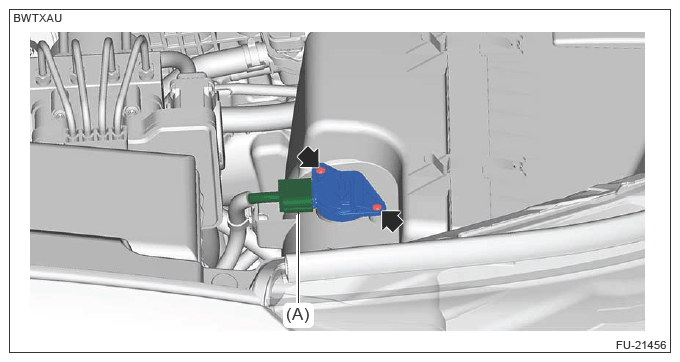 BWTXAU

(A)

FU-21456