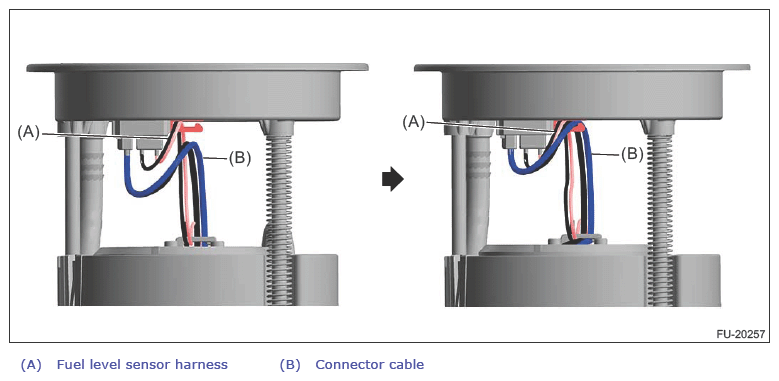 (A)

(B)

(A)

(B)

FU-20257

(A) Fuel level sensor harness (B) Connector cable