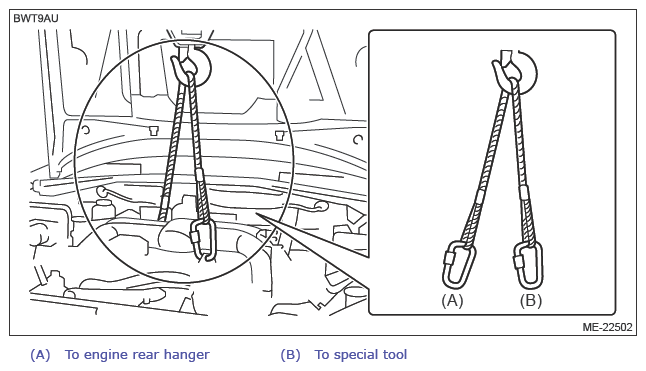 BWT9AU

(A)

(B)

ME-22502

(A) To engine rear hanger (B) To special tool