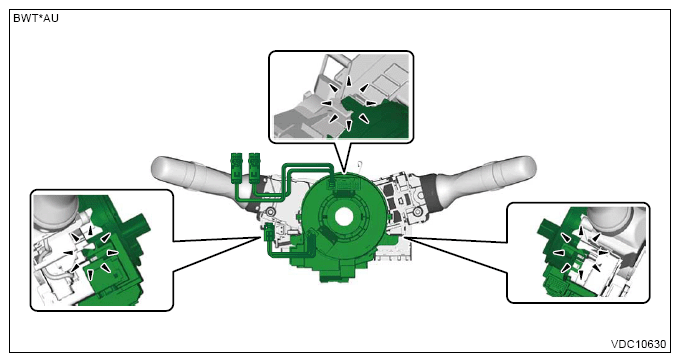 BWT*AU

VDC10630