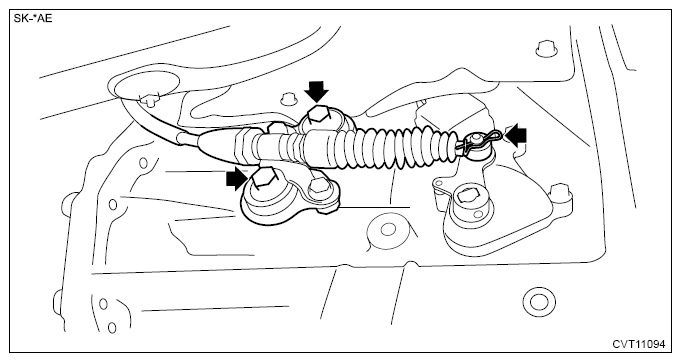 SK-*AE

CVT11094