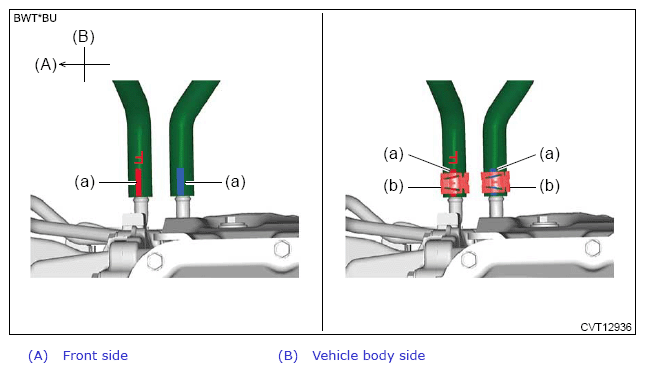 BWT*BU

(B)
(A)

(a)
(a)

(a)
(a)
(b)
(b)

CVT12936

(A) Front side
(B) Vehicle body side