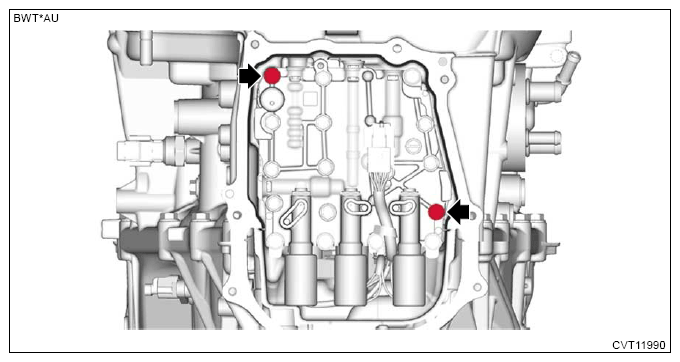 BWT*AU

CVT11990