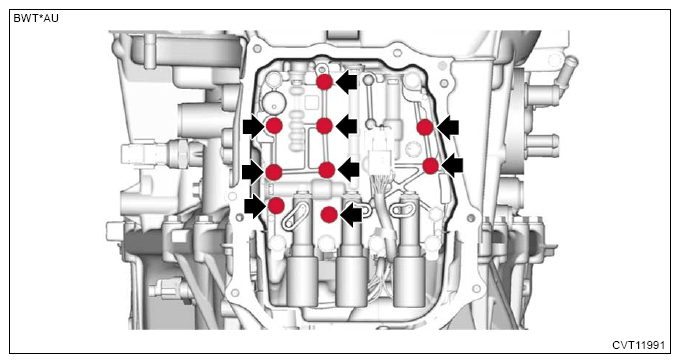 BWT*AU

CVT11991