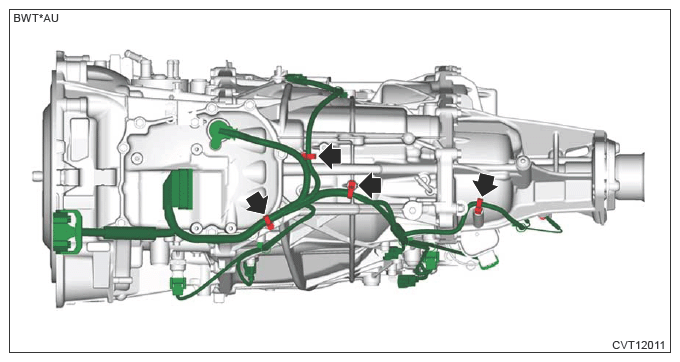 BWT*AU

CVT12011