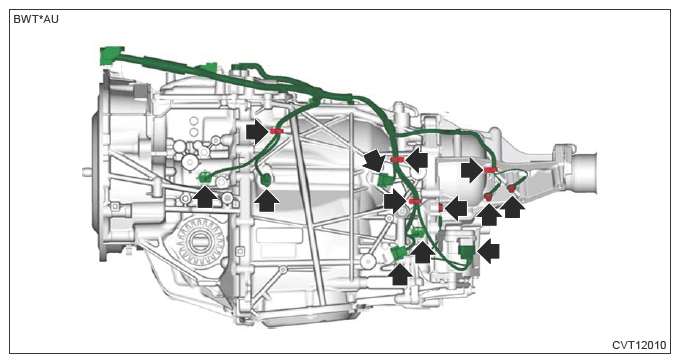 BWT*AU

CVT12010