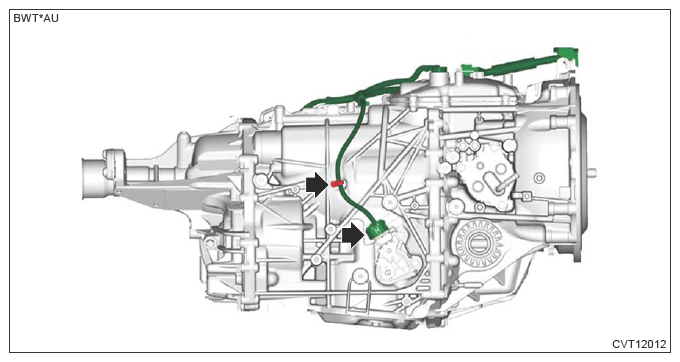 BWT*AU

CVT12012