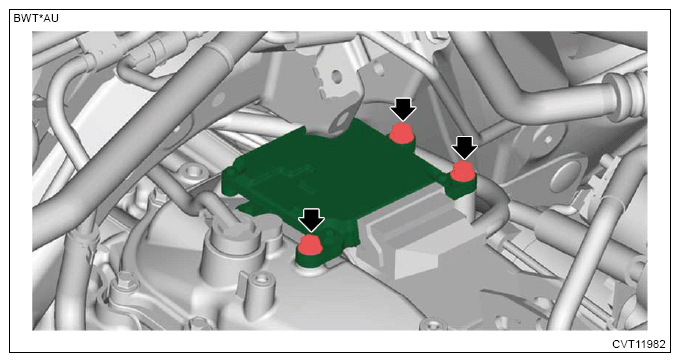 BWT*AU

CVT11982