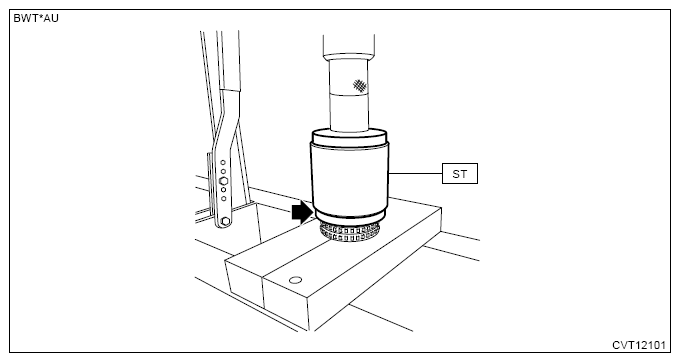 BWT*AU

ST

CVT12101