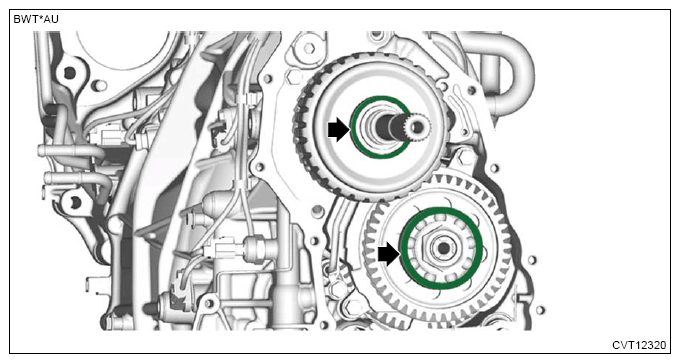 BWT*AU

CVT12320