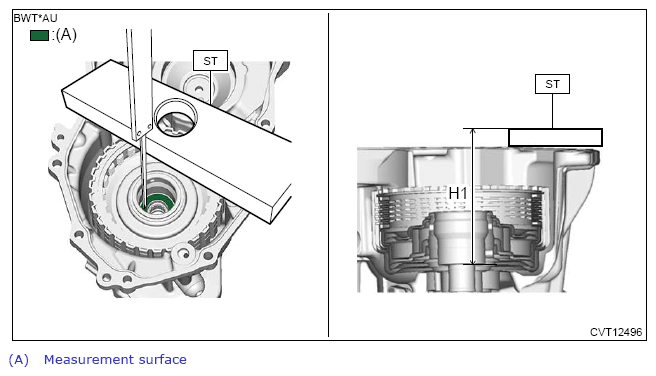 BWT*AU
:(A)

ST

ST

H1

CVT12496

(A) Measurement surface