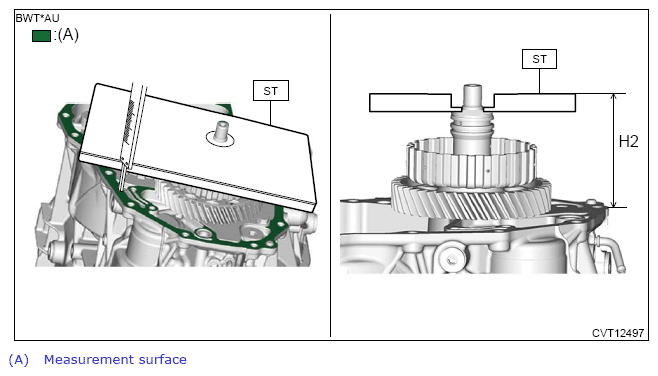 BWT*AU
:(A)

ST

ST

H2

CVT12497

(A) Measurement surface